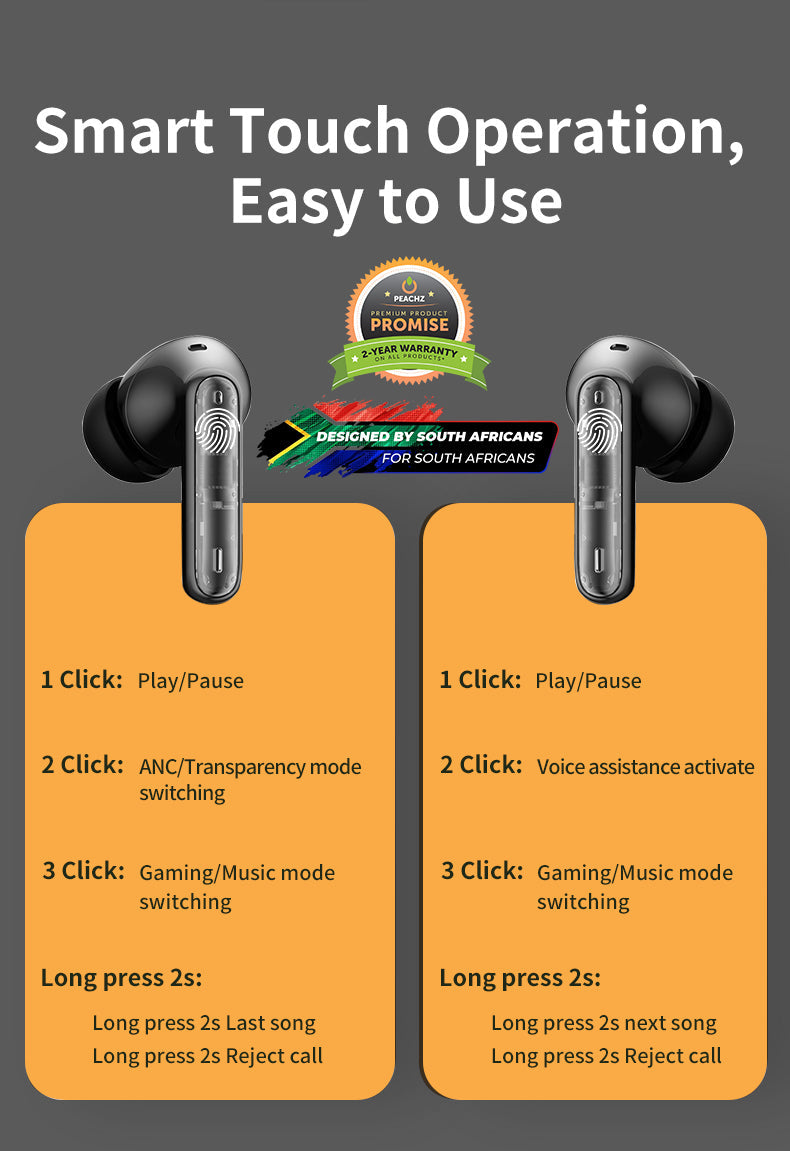 Smart Touch Operation, Easy to Use

PEACHZ
PREMIUM PRODUCT
PROMISE
2-YEAR WARRANTY
ON ALL PRODUCTS

DESIGNED BY SOUTH AFRICANS
FOR SOUTH AFRICANS

1 Click: Play/Pause

2 Click: ANC/Transparency mode switching

3 Click: Gaming/Music mode switching

Long press 2s:

Long press 2s Last song
Long press 2s Reject call

1 Click: Play/Pause

2 Click: Voice assistance activate

3 Click: Gaming/Music mode switching

Long press 2s:

Long press 2s next song
Long press 2s Reject call